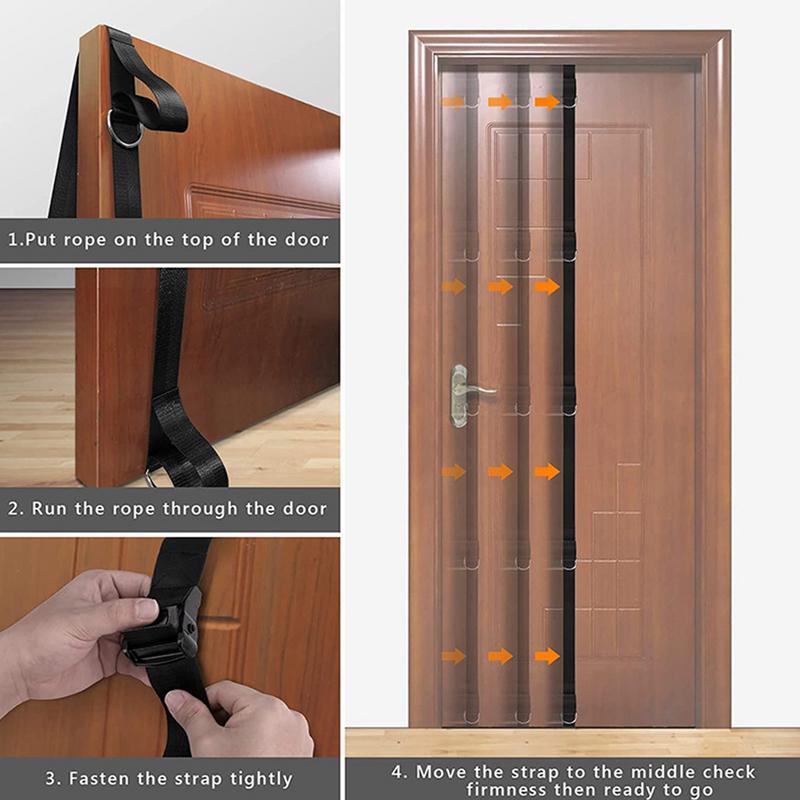 1.Put rope on the top of the door

2. Run the rope through the door

3. Fasten the strap tightly

4. Move the strap to the middle check firmness then ready to go