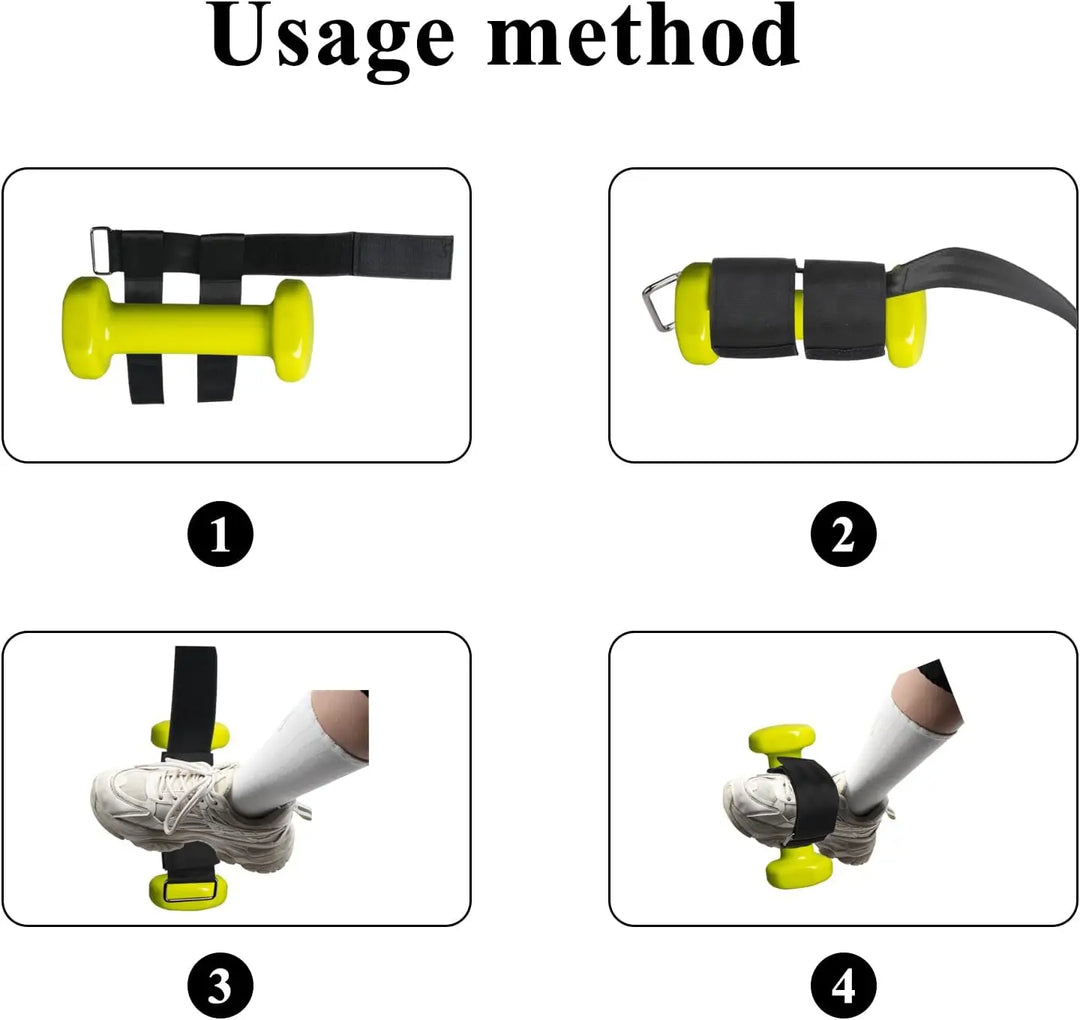 Usage method

1

2

3

4