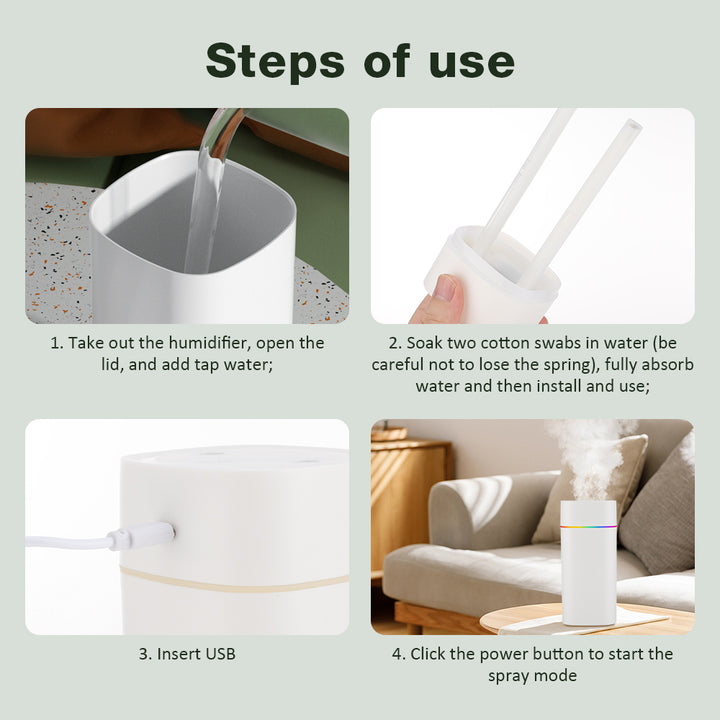 Steps of use

1. Take out the humidifier, open the lid, and add tap water;

2. Soak two cotton swabs in water (be careful not to lose the spring), fully absorb water and then install and use;

3. Insert USB

4. Click the power button to start the spray mode