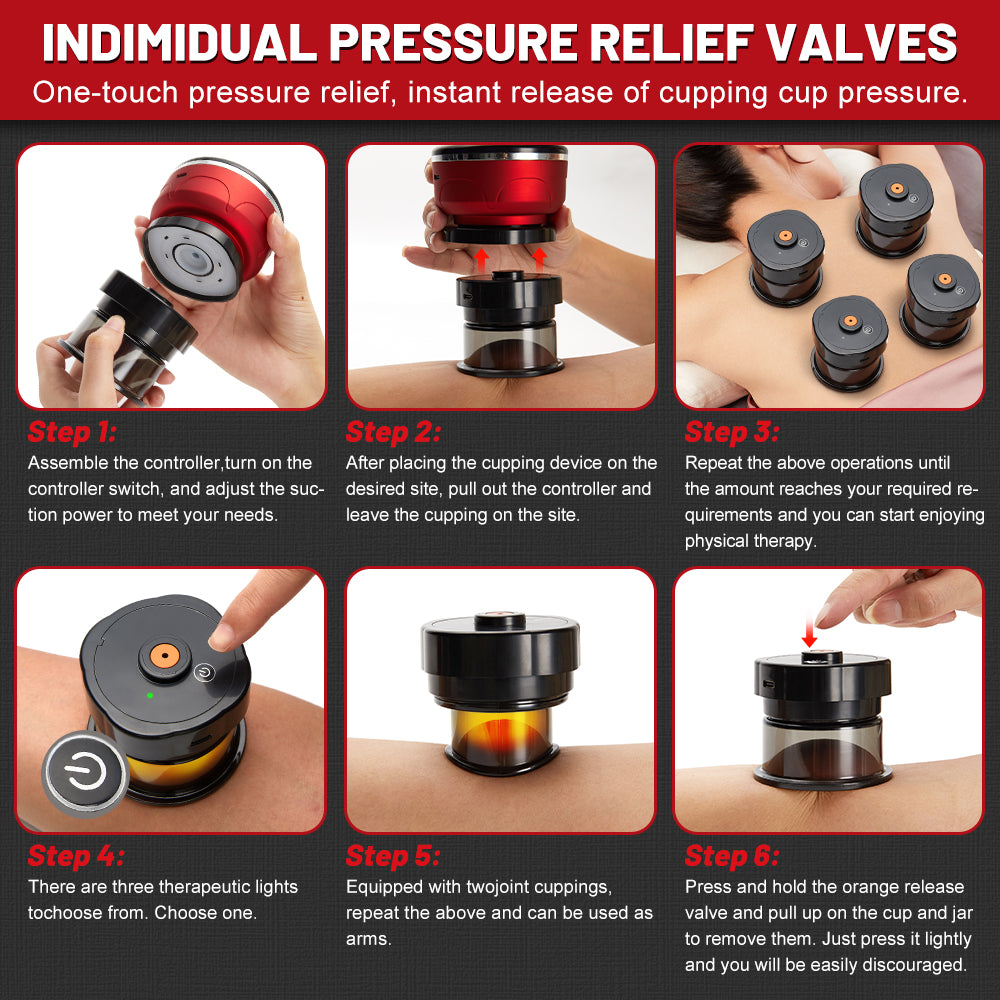 INDIMIDUAL PRESSURE RELIEF VALVES
One-touch pressure relief, instant release of cupping cup pressure.

Step 1:
Assemble the controller,turn on the controller switch, and adjust the suction power to meet your needs.

Step 2:
After placing the cupping device on the desired site, pull out the controller and leave the cupping on the site.

Step 3:
Repeat the above operations until the amount reaches your required requirements and you can start enjoying physical therapy.

Step 4:
There are three therapeutic lights tochoose from. Choose one.

Step 5:
Equipped with twojoint cuppings, repeat the above and can be used as arms.

Step 6:
Press and hold the orange release valve and pull up on the cup and jar to remove them. Just press it lightly and you will be easily discouraged.