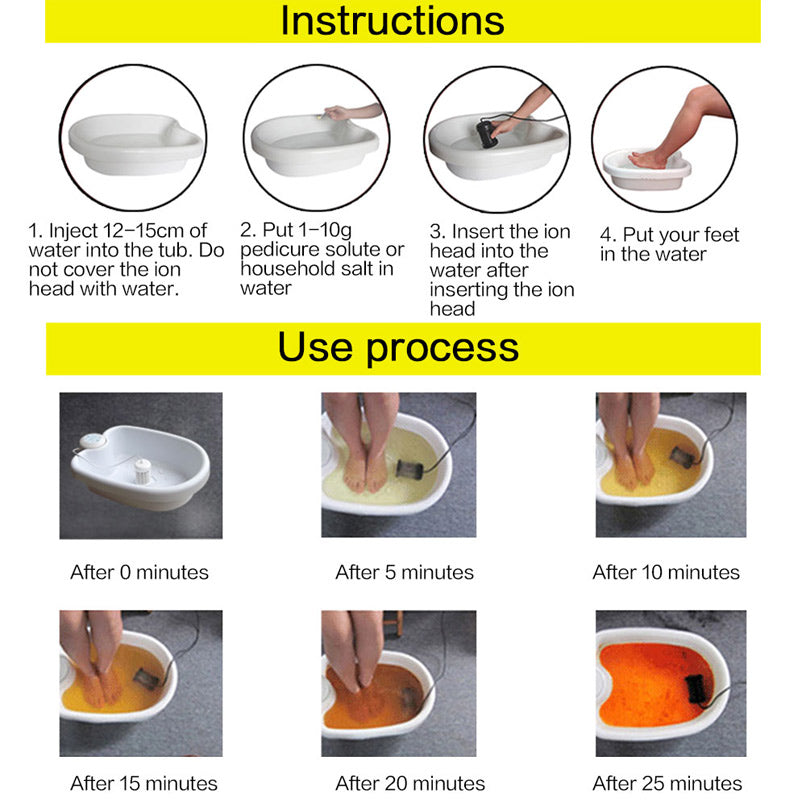 Instructions

1. Inject 12–15cm of water into the tub. Do not cover the ion head with water.

2. Put 1–10g pedicure solute or household salt in water

3. Insert the ion head into the water after inserting the ion head

4. Put your feet in the water

Use process

After 0 minutes

After 5 minutes

After 10 minutes

After 15 minutes

After 20 minutes

After 25 minutes