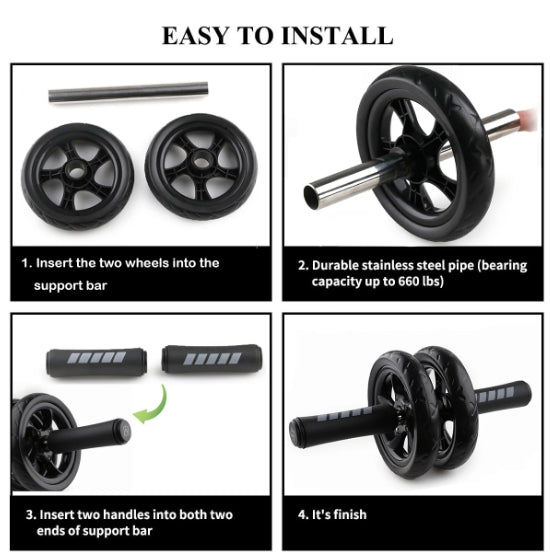 EASY TO INSTALL

1. Insert the two wheels into the support bar

2. Durable stainless steel pipe (bearing capacity up to 660 lbs)

3. Insert two handles into both two ends of support bar

4. It's finish