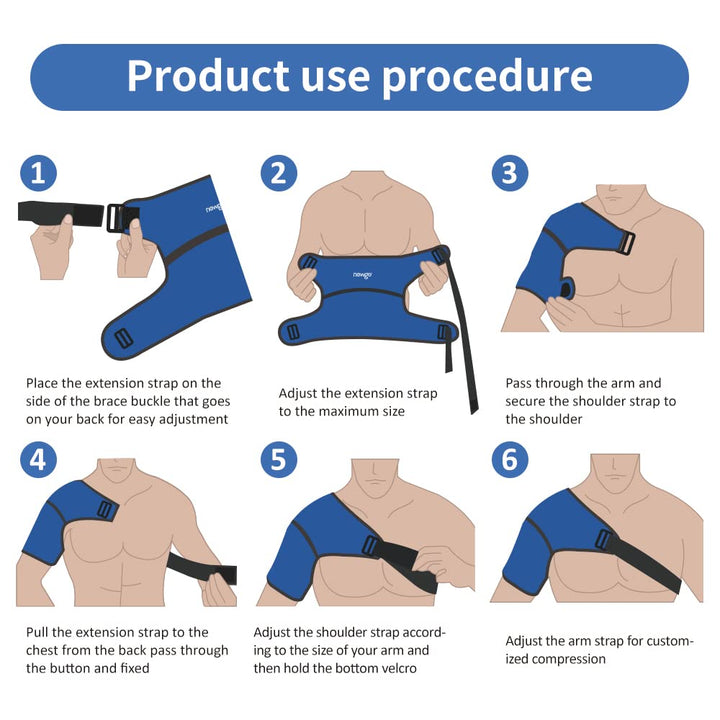 Product use procedure

1

newgo

Place the extension strap on the side of the brace buckle that goes on your back for easy adjustment

2

newgo

Adjust the extension strap to the maximum size

3

Pass through the arm and secure the shoulder strap to the shoulder

4

Pull the extension strap to the chest from the back pass through the button and fixed

5

Adjust the shoulder strap according to the size of your arm and then hold the bottom velcro

6

Adjust the arm strap for customized compression