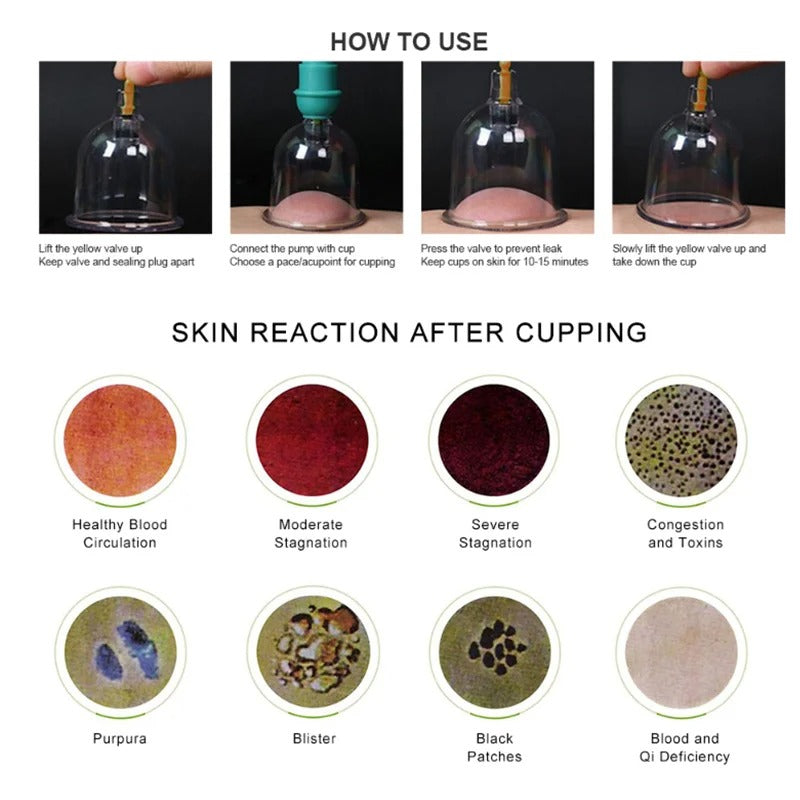 HOW TO USE

Lift the yellow valve up
Keep valve and sealing plug apart

Connect the pump with cup
Choose a pace/acupoint for cupping

Press the valve to prevent leak
Keep cups on skin for 10-15 minutes

Slowly lift the yellow valve up and take down the cup

SKIN REACTION AFTER CUPPING

Healthy Blood Circulation

Moderate Stagnation

Severe Stagnation

Congestion and Toxins

Purpura

Blister

Black Patches

Blood and Qi Deficiency