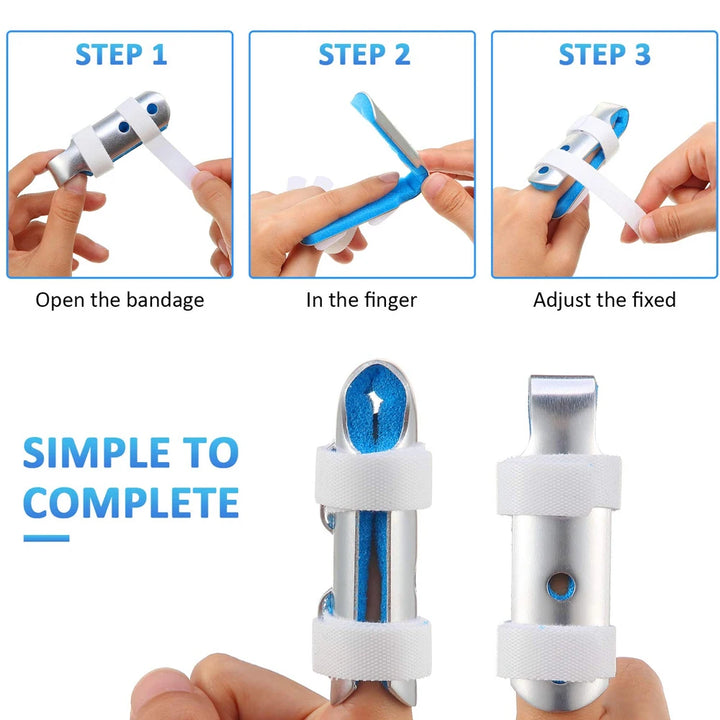 STEP 1

Open the bandage

STEP 2

In the finger

STEP 3

Adjust the fixed

SIMPLE TO COMPLETE