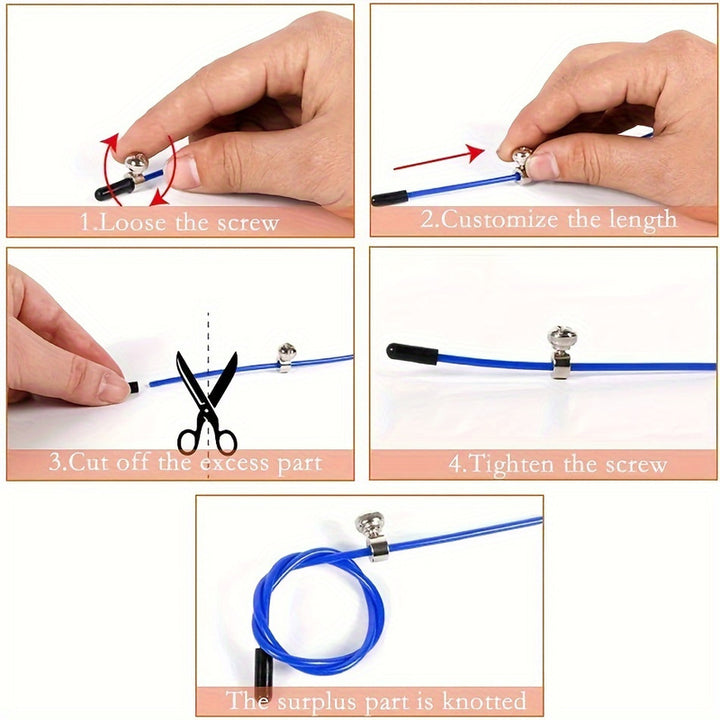 1.Loose the screw

2.Customize the length

3.Cut off the excess part

4.Tighten the screw

The surplus part is knotted